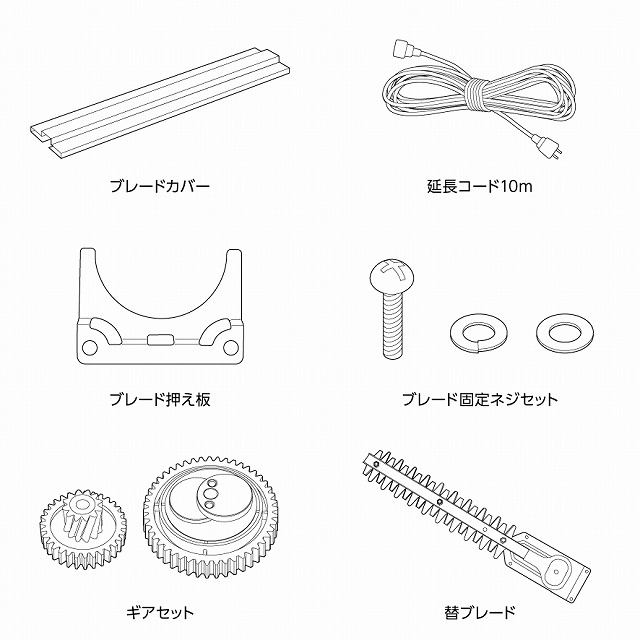 ブレードカバー

延長コード10m

ブレード押え板

ブレード固定ネジセット

ギアセット

替ブレード