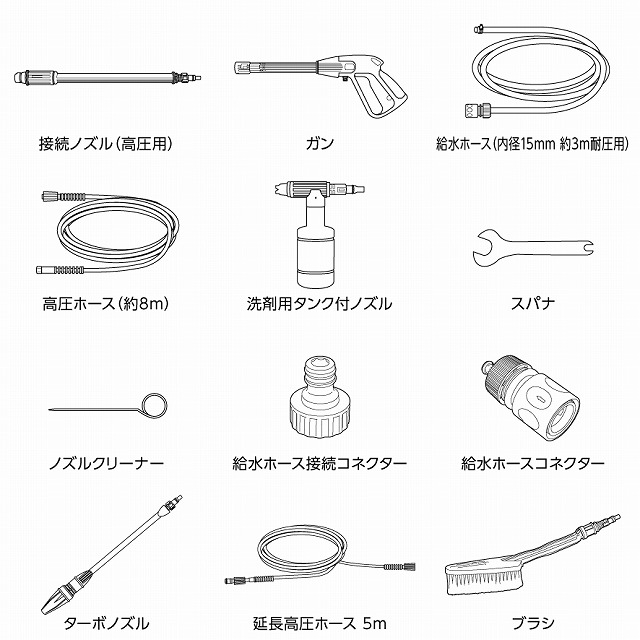 接続ノズル（高圧用）

ガン

給水ホース（内径15mm 約3m耐圧用）

高圧ホース（約8m）

洗剤用タンク付ノズル

スパナ

ノズルクリーナー

給水ホース接続コネクター

給水ホースコネクター

ターボノズル

延長高圧ホース 5m

ブラシ