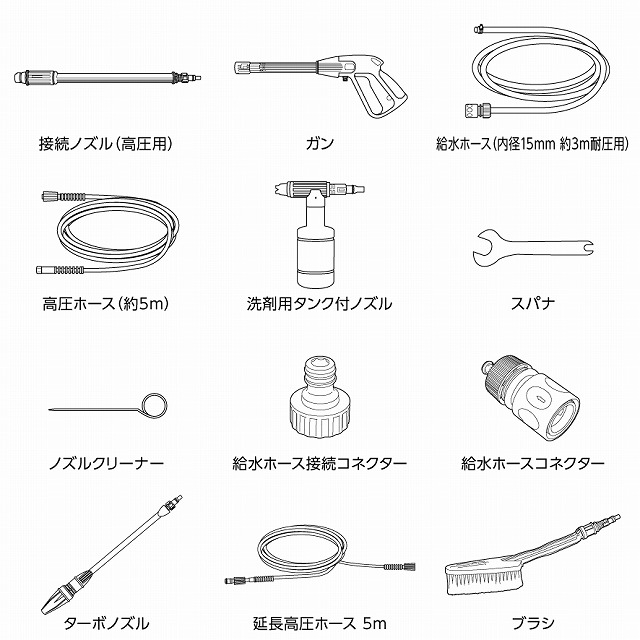 接続ノズル（高圧用）

ガン

給水ホース（内径15mm 約3m耐圧用）

高圧ホース（約5m）

洗剤用タンク付ノズル

スパナ

ノズルクリーナー

給水ホース接続コネクター

給水ホースコネクター

ターボノズル

延長高圧ホース 5m

ブラシ