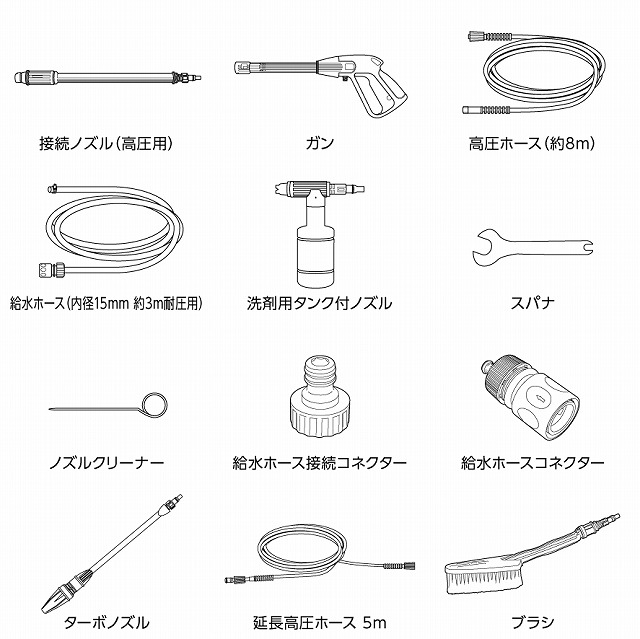 接続ノズル(高圧用)

ガン

高圧ホース(約8m)

給水ホース(内径15mm 約3m耐圧用)

洗剤用タンク付ノズル

スパナ

ノズルクリーナー

給水ホース接続コネクター

給水ホースコネクター

ターボノズル

延長高圧ホース 5m

ブラシ