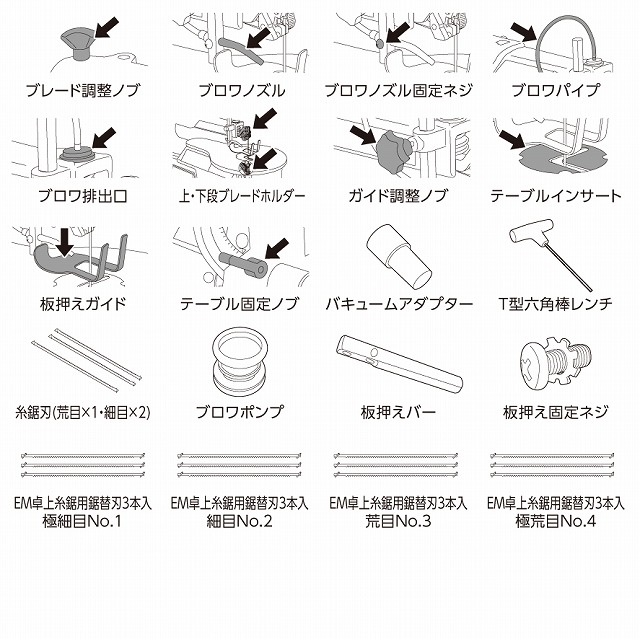 ブレード調整ノブ

ブロワノズル

ブロワノズル固定ネジ

ブロワパイプ

ブロワ排出口

上・下段ブレードホルダー

ガイド調整ノブ

テーブルインサート

板押えガイド

テーブル固定ノブ

バキュームアダプター

T型六角棒レンチ

糸鋸刃(荒目×1・細目×2)

ブロワポンプ

板押えバー

板押え固定ネジ

EM卓上糸鋸用鋸替刃3本入 極細目No.1

EM卓上糸鋸用鋸替刃3本入 細目No.2

EM卓上糸鋸用鋸替刃3本入 荒目No.3

EM卓上糸鋸用鋸替刃3本入 極荒目No.4