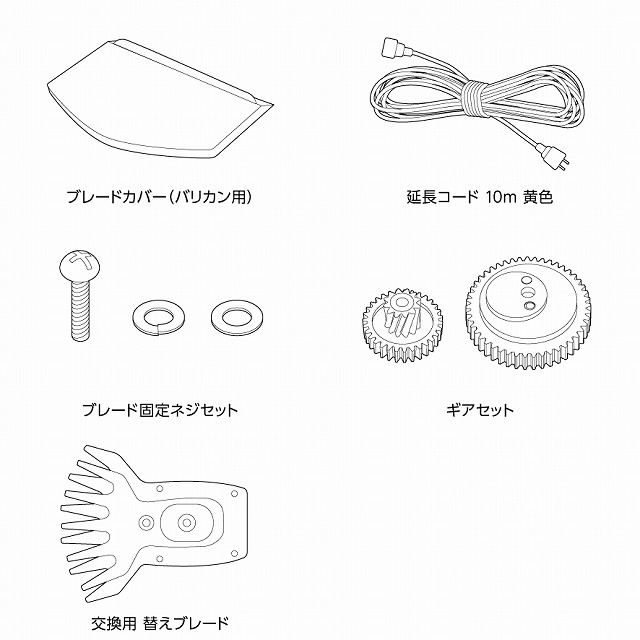 ブレードカバー(バリカン用)

延長コード 10m 黄色

ブレード固定ネジセット

ギアセット

交換用 替えブレード