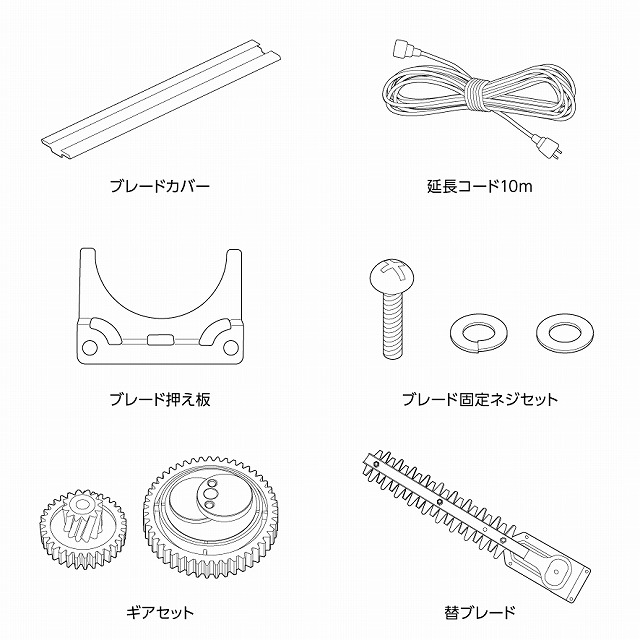 ブレードカバー

延長コード10m

ブレード押え板

ブレード固定ネジセット

ギアセット

替ブレード