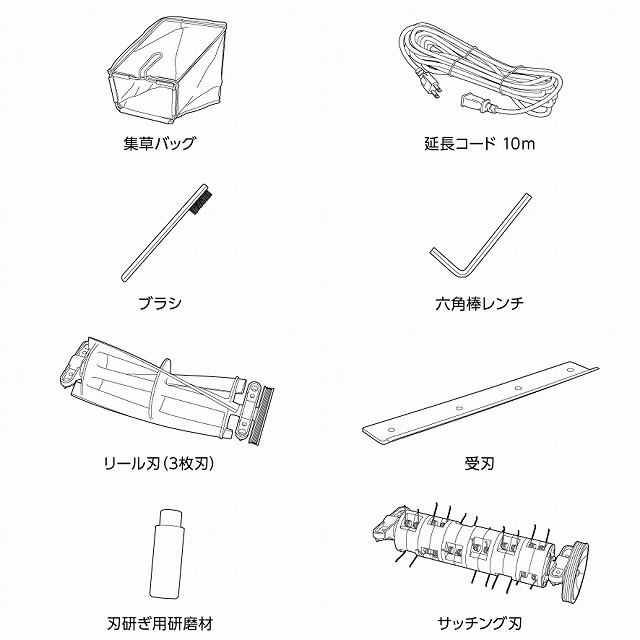 集草バッグ

延長コード 10m

ブラシ

六角棒レンチ

リール刃（3枚刃）

受刃

刃研ぎ用研磨材

サッチング刃