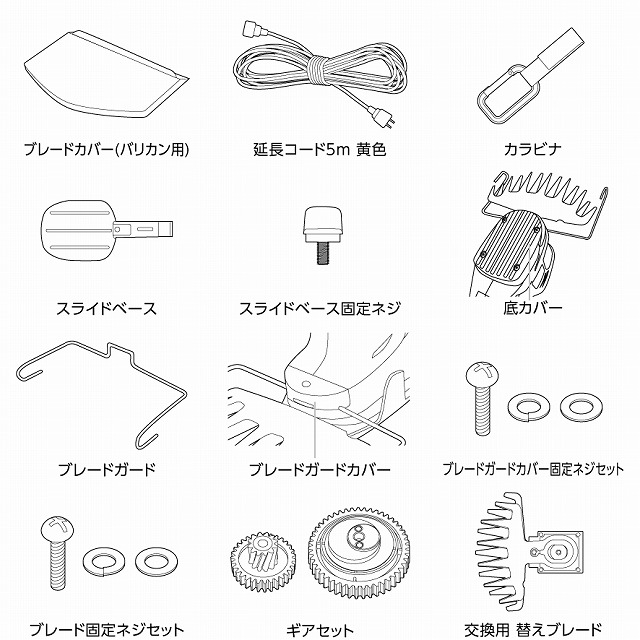 ブレードカバー(バリカン用)

延長コード5m 黄色

カラビナ

スライドベース

スライドベース固定ネジ

底カバー

ブレードガード

ブレードガードカバー

ブレードガードカバー固定ネジセット

ブレード固定ネジセット

ギアセット

交換用 替えブレード