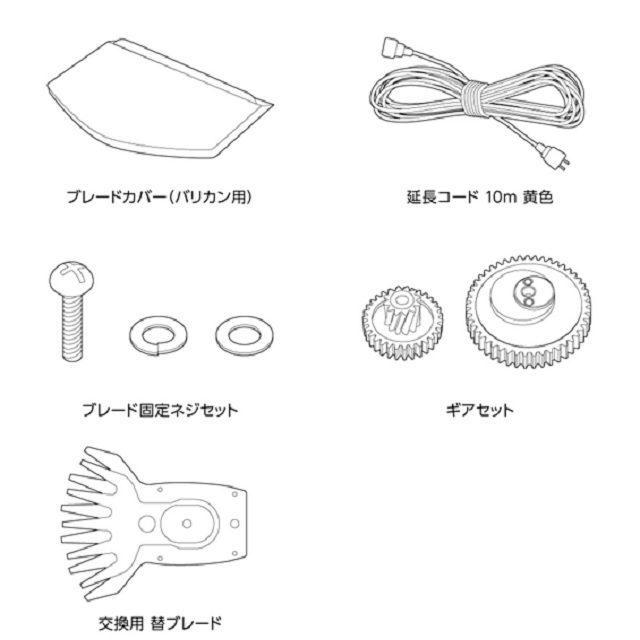 ブレードカバー(バリカン用)

延長コード 10m 黄色

ブレード固定ネジセット

ギアセット

交換用 替ブレード