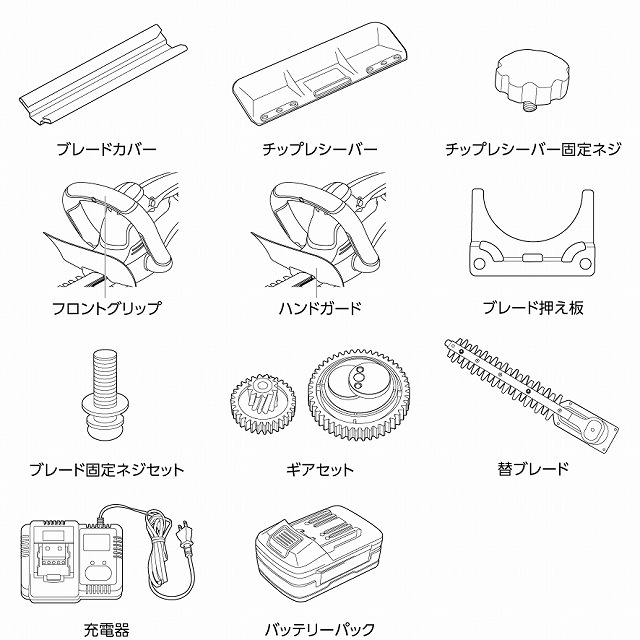 ブレードカバー

チップレシーバー

チップレシーバー固定ネジ

フロントグリップ

ハンドガード

ブレード押え板

ブレード固定ネジセット

ギアセット

替ブレード

充電器

バッテリーパック