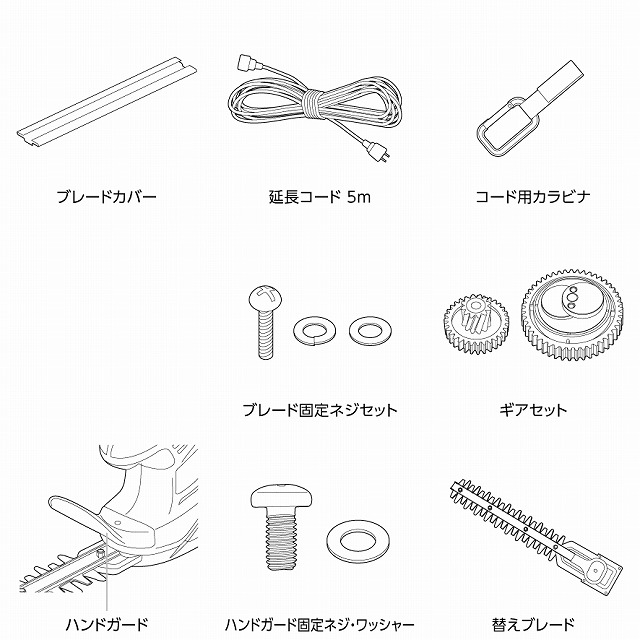 ブレードカバー

延長コード 5m

コード用カラビナ

ブレード固定ネジセット

ギアセット

ハンドガード

ハンドガード固定ネジ・ワッシャー

替えブレード