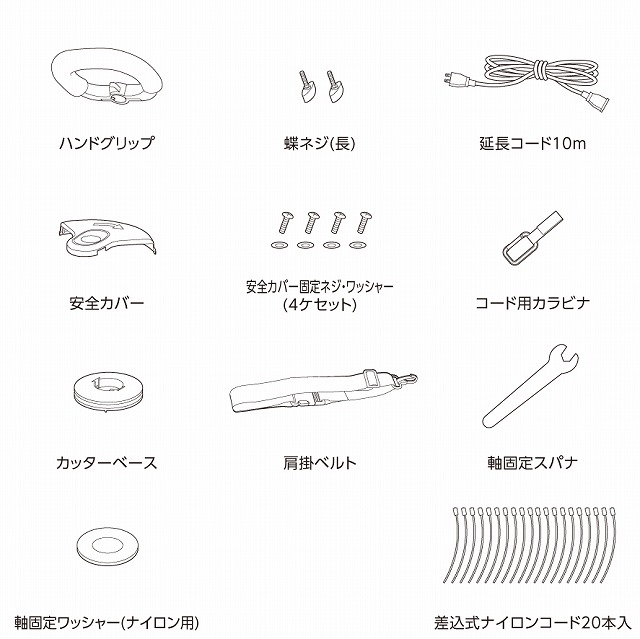 ハンドグリップ

蝶ネジ(長)

延長コード10m

安全カバー

安全カバー固定ネジ・ワッシャー
(4ケセット)

コード用カラビナ

カッターベース

肩掛ベルト

軸固定スパナ

軸固定ワッシャー(ナイロン用)

差込式ナイロンコード20本入