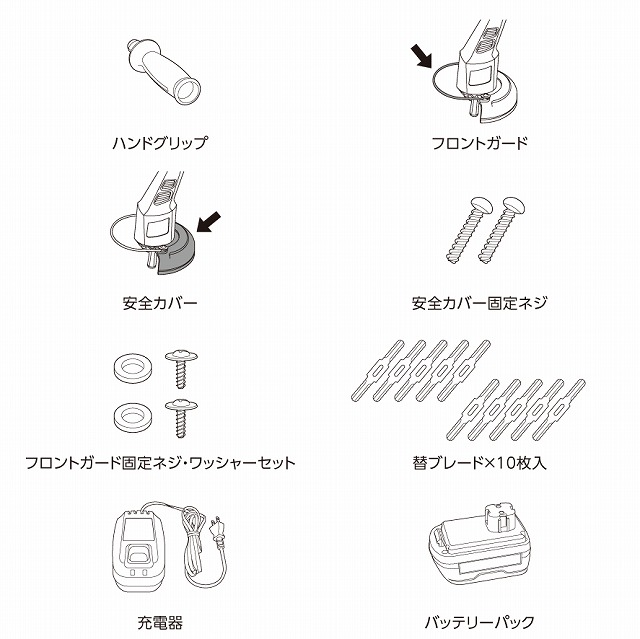 ハンドグリップ

フロントガード

安全カバー

安全カバー固定ネジ

フロントガード固定ネジ・ワッシャーセット

替ブレード×10枚入

充電器

バッテリーパック