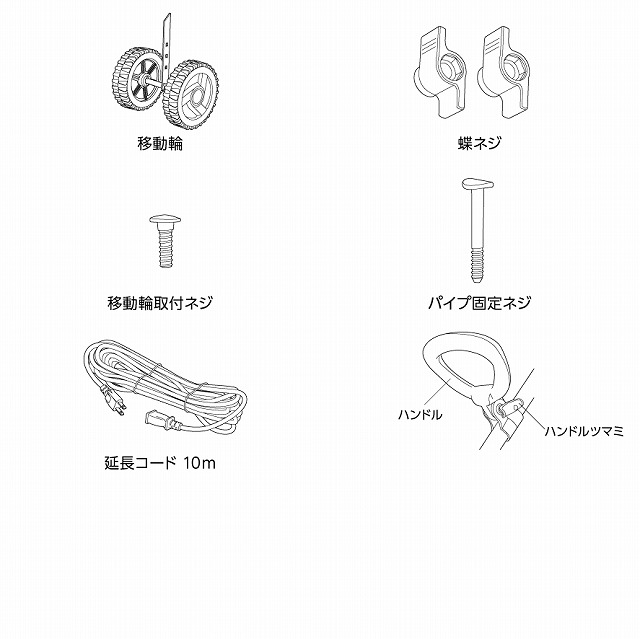 移動輪

蝶ネジ

移動輪取付ネジ

パイプ固定ネジ

延長コード 10m

ハンドル

ハンドルツマミ