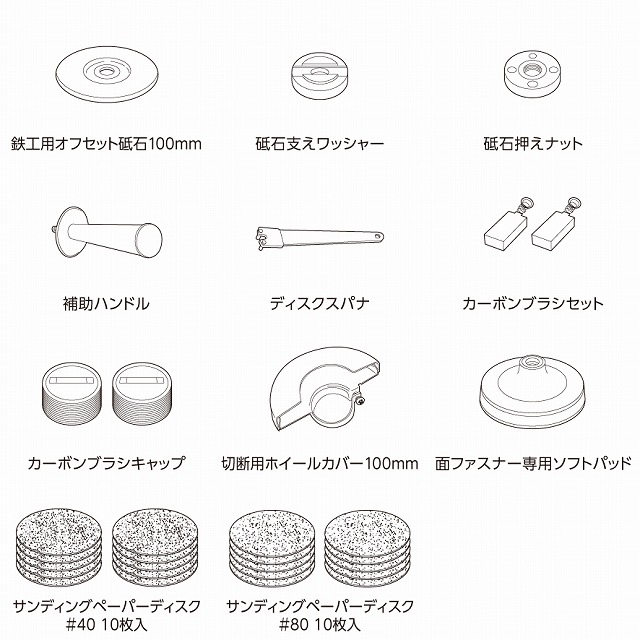 鉄工用オフセット砥石100mm

砥石支えワッシャー

砥石押えナット

補助ハンドル

ディスクスパナ

カーボンブラシセット

カーボンブラシキャップ

切断用ホイールカバー100mm

面ファスナー専用ソフトパッド

サンディングペーパーディスク #40 10枚入

サンディングペーパーディスク #80 10枚入