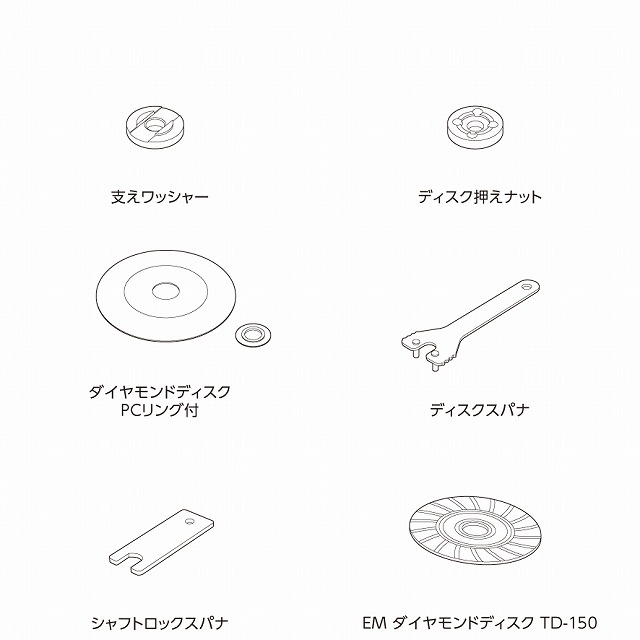 支えワッシャー

ディスク押えナット

ダイヤモンドディスク
PCリング付

ディスクスパナ

シャフトロックスパナ

EM ダイヤモンドディスク TD-150