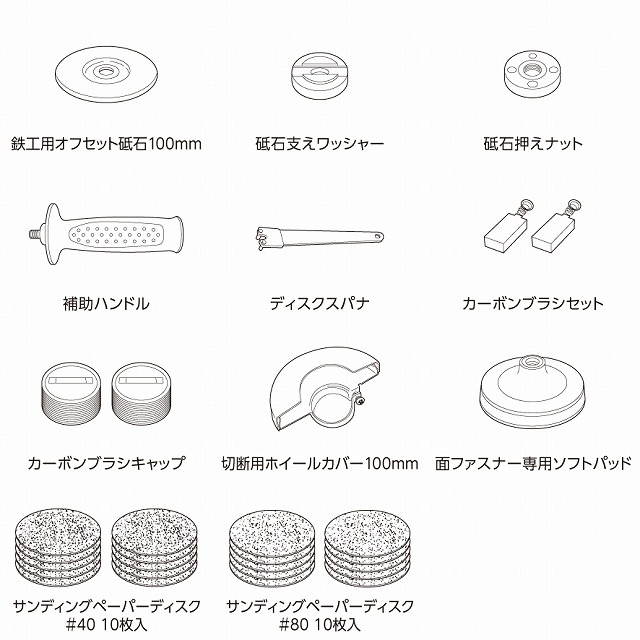 鉄工用オフセット砥石100mm

砥石支えワッシャー

砥石押えナット

補助ハンドル

ディスクスパナ

カーボンブラシセット

カーボンブラシキャップ

切断用ホイールカバー100mm

面ファスナー専用ソフトパッド

サンディングペーパーディスク
#40 10枚入

サンディングペーパーディスク
#80 10枚入