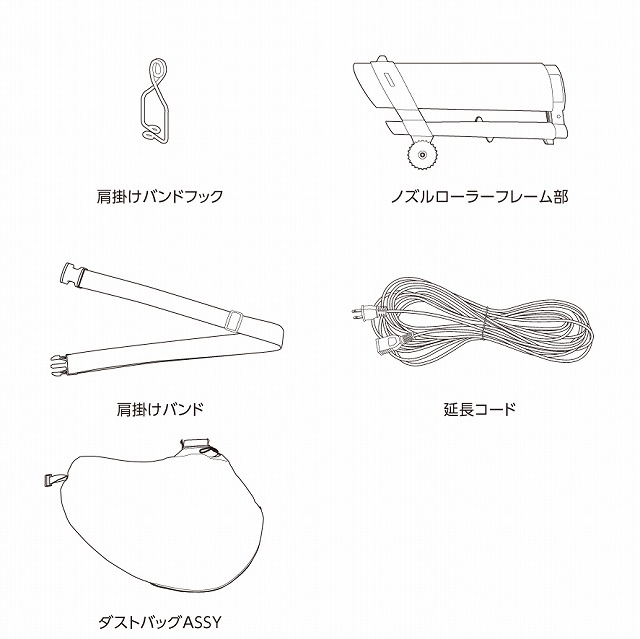 肩掛けバンドフック

ノズルローラーフレーム部

肩掛けバンド

延長コード

ダストバッグASSY