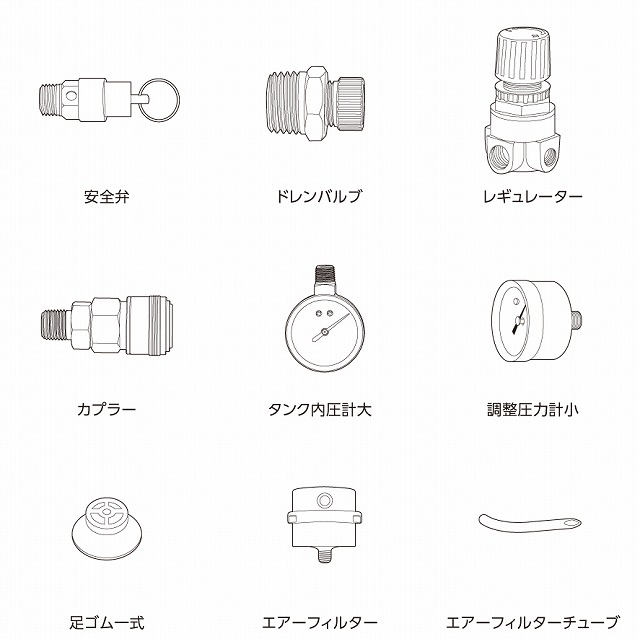 安全弁

ドレンバルブ

レギュレーター

カプラー

タンク内圧計大

調整圧力計小

足ゴム一式

エアーフィルター

エアーフィルターチューブ