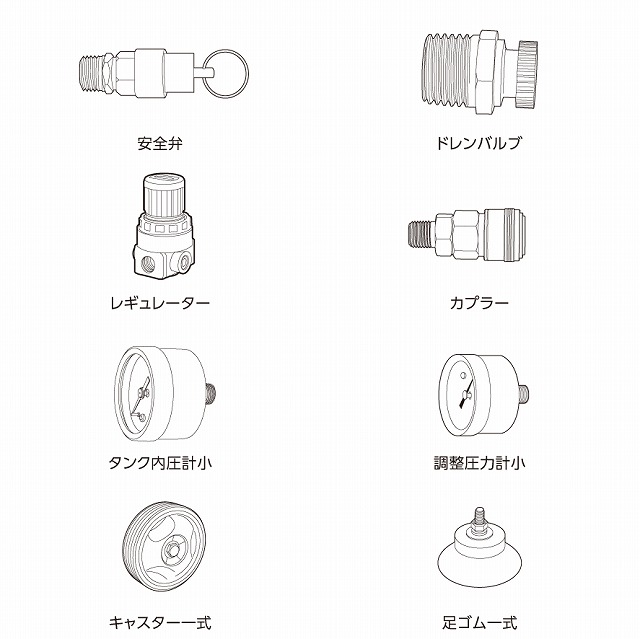 安全弁

ドレンバルブ

レギュレーター

カプラー

タンク内圧計小

調整圧力計小

キャスター一式

足ゴム一式