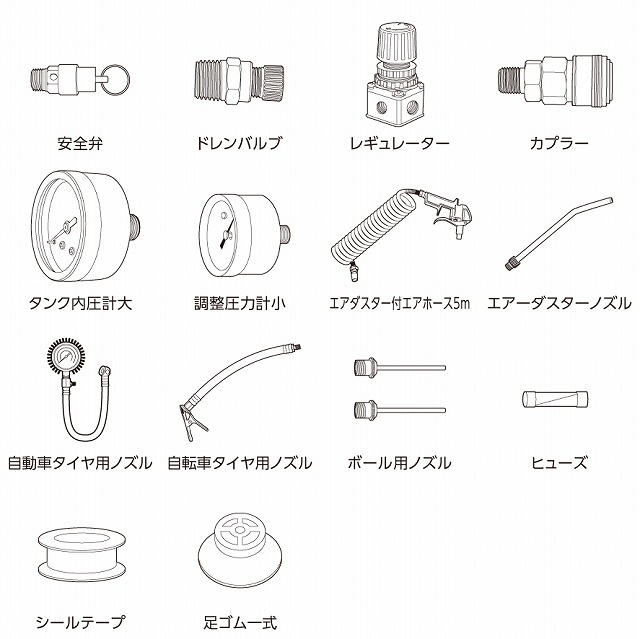 安全弁

ドレンバルブ

レギュレーター

カプラー

タンク内圧計大

調整圧力計小

エアダスター付エアホース5m

エアーダスターノズル

自動車タイヤ用ノズル

自転車タイヤ用ノズル

ボール用ノズル

ヒューズ

シールテープ

足ゴム一式