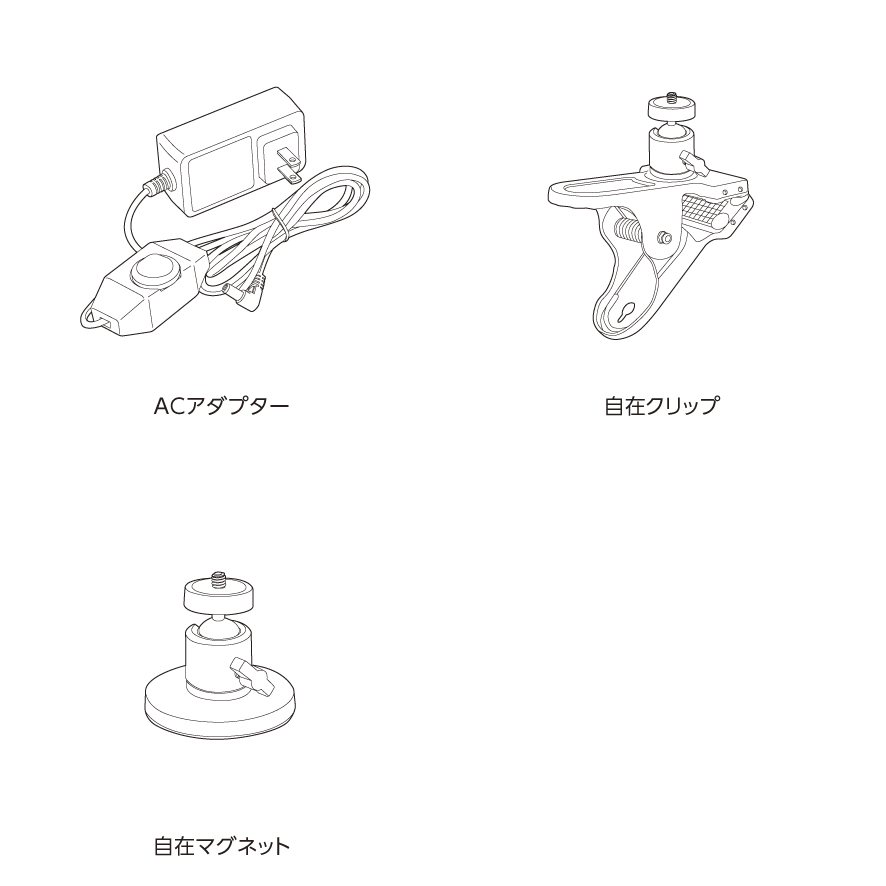 ACアダプター

自在クリップ

自在マグネット